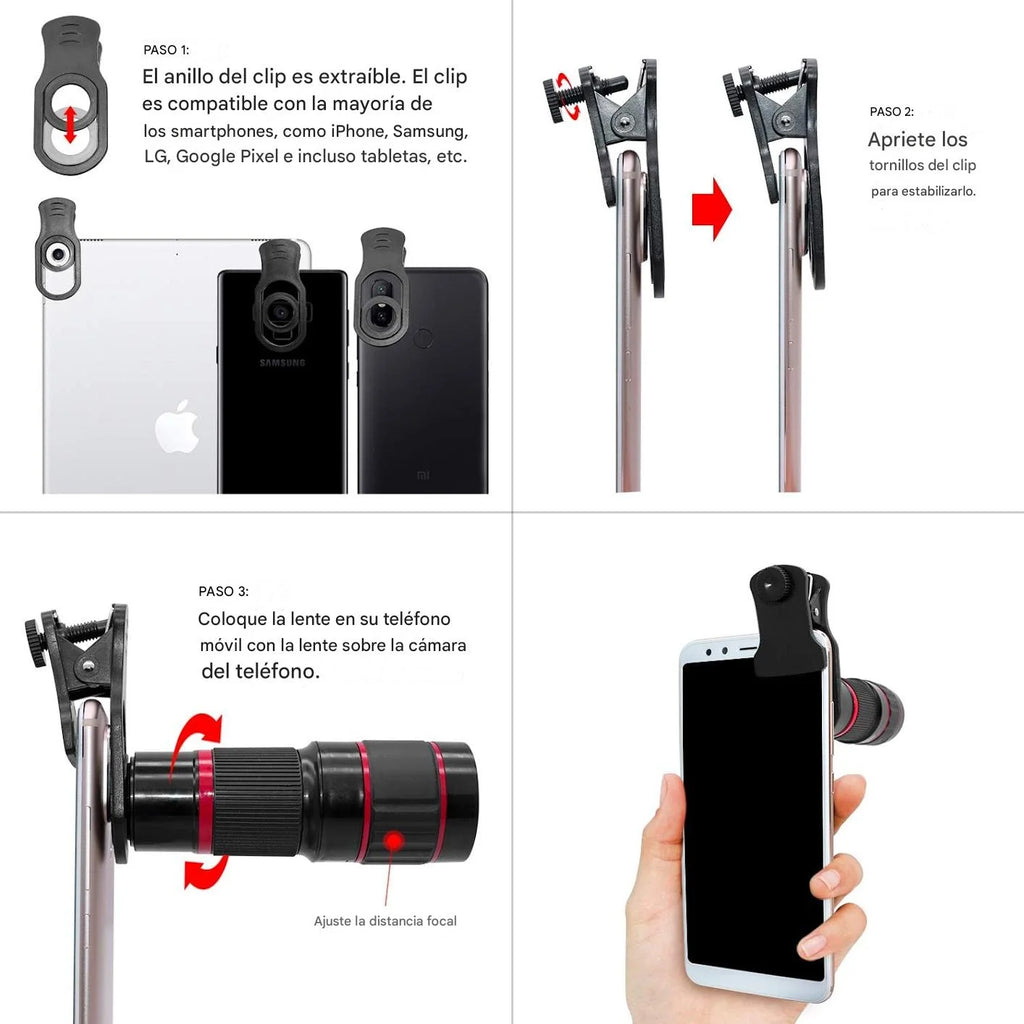 PASO 1:

El anillo del clip es extraíble. El clip es compatible con la mayoría de los smartphones, como iPhone, Samsung, LG, Google Pixel e incluso tabletas, etc.

SAMSUNG

mi

PASO 2:

Apriete los tornillos del clip para estabilizarlo.

PASO 3:

Coloque la lente en su teléfono móvil con la lente sobre la cámara del teléfono.

Ajuste la distancia focal